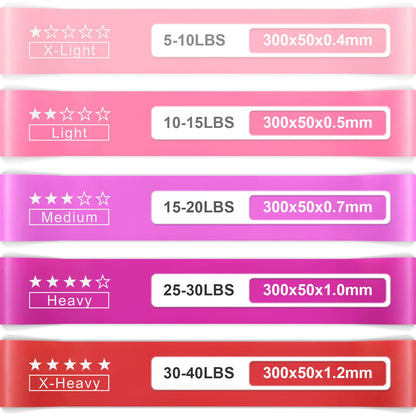 ★☆☆☆☆
X-Light
5-10LBS
300x50x0.4mm

★★☆☆☆
Light
10-15LBS
300x50x0.5mm

★★★☆☆
Medium
15-20LBS
300x50x0.7mm

★★★★☆
Heavy
25-30LBS
300x50x1.0mm

★★★★★
X-Heavy
30-40LBS
300x50x1.2mm